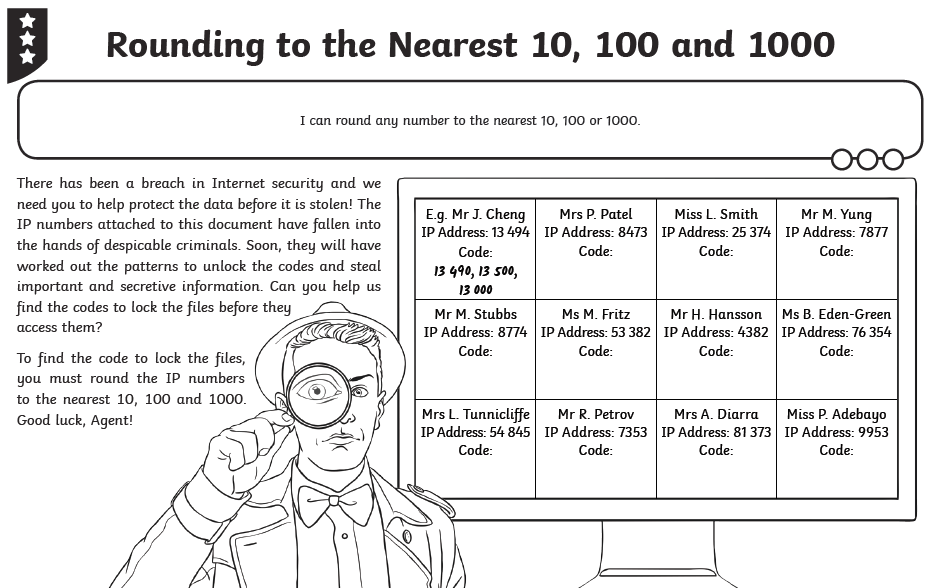 Rounding to the Nearest 10, 100 and 1000

I can round any number to the nearest 10, 100 or 1000.

There has been a breach in Internet security and we need you to help protect the data before it is stolen! The IP numbers attached to this document have fallen into the hands of despicable criminals. Soon, they will have worked out the patterns to unlock the codes and steal important and secretive information. Can you help us find the codes to lock the files before they access them?

To find the code to lock the files, you must round the IP numbers to the nearest 10, 100 and 1000. Good luck, Agent!

| E.g. Mr J. Cheng IP Address: 13 494 Code: 13 490, 13 500, 13 000 | Mrs P. Patel IP Address: 8473 Code: | Miss L. Smith IP Address: 25 374 Code: | Mr M. Yung IP Address: 7877 Code: |
|---|---|---|---|
| Mr M. Stubbs IP Address: 8774 Code: | Ms M. Fritz IP Address: 53 382 Code: | Mr H. Hansson IP Address: 4382 Code: | Ms B. Eden-Green IP Address: 76 354 Code: |
| Mrs L. Tunnicliffe IP Address: 54 845 Code: | Mr R. Petrov IP Address: 7353 Code: | Mrs A. Diarra IP Address: 81 373 Code: | Miss P. Adebayo IP Address: 9953 Code: |